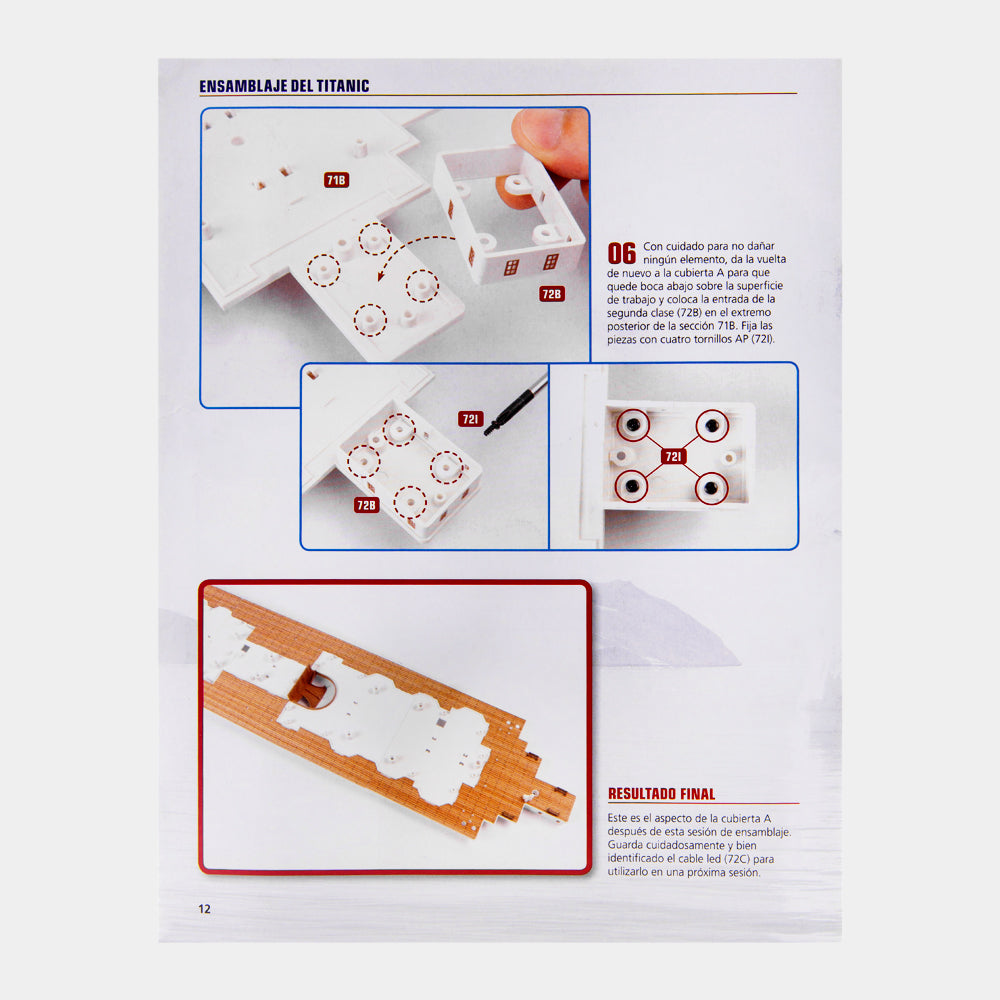 ENSAMBLAJE DEL TITANIC

71B

72B

06 Con cuidado para no dañar ningún elemento, da la vuelta de nuevo a la cubierta A para que quede boca abajo sobre la superficie de trabajo y coloca la entrada de la segunda clase (72B) en el extremo posterior de la sección 71B. Fija las piezas con cuatro tornillos AP (72I).

72I

72B

72I

RESULTADO FINAL

Este es el aspecto de la cubierta A después de esta sesión de ensamblaje. Guarda cuidadosamente y bien identificado el cable led (72C) para utilizarlo en una próxima sesión.

12